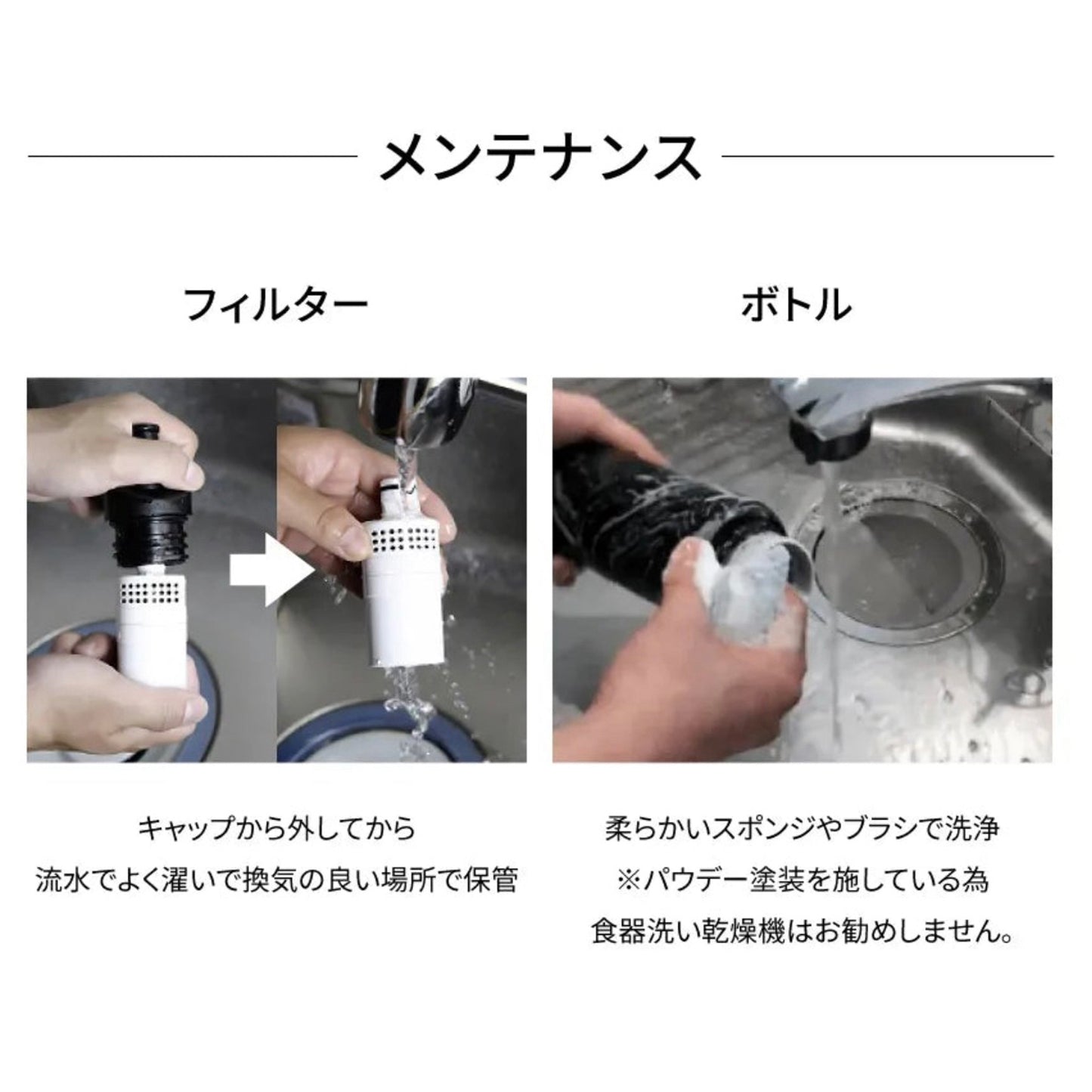 メンテナンス

フィルター

キャップから外してから
流水でよく濯いで換気の良い場所で保管

ボトル

柔らかいスポンジやブラシで洗浄
※パウデー塗装を施している為
食器洗い乾燥機はお勧めしません。