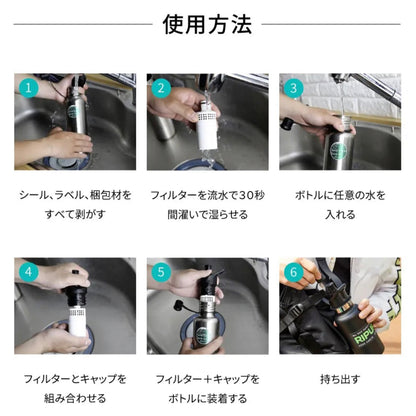 使用方法

1

シール、ラベル、梱包材をすべて剥がす

2

フィルターを流水で30秒間濯いで湿らせる

3

ボトルに任意の水を入れる

4

フィルターとキャップを組み合わせる

5

フィルター＋キャップをボトルに装着する

6

RIPU

持ち出す